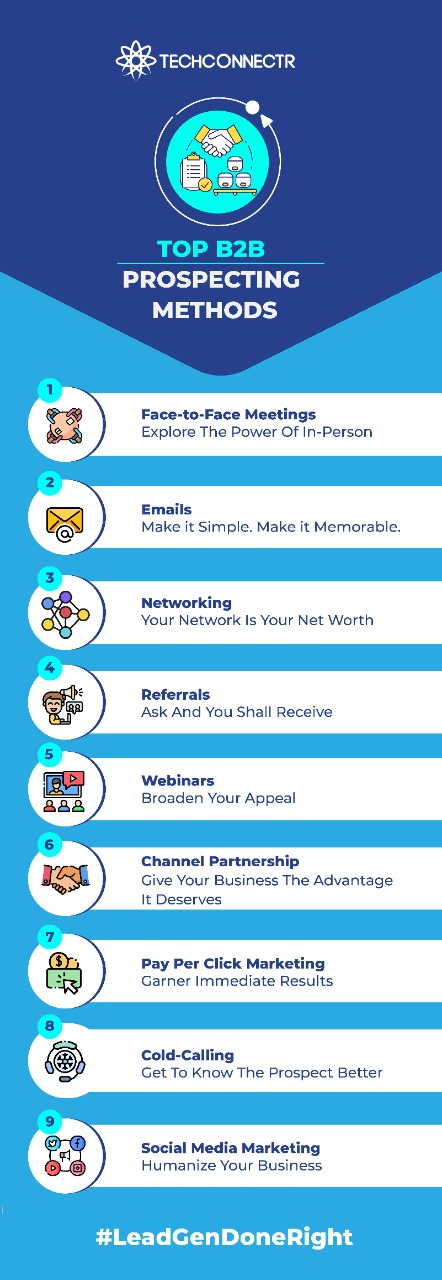 TECHCONNECTR

TOP B2B PROSPECTING METHODS

1
Face-to-Face Meetings
Explore The Power Of In-Person

2
Emails
Make it Simple. Make it Memorable.

3
Networking
Your Network Is Your Net Worth

4
Referrals
Ask And You Shall Receive

5
Webinars
Broaden Your Appeal

6
Channel Partnership
Give Your Business The Advantage It Deserves

7
Pay Per Click Marketing
Garner Immediate Results

8
Cold-Calling
Get To Know The Prospect Better

9
Social Media Marketing
Humanize Your Business

#LeadGenDoneRight